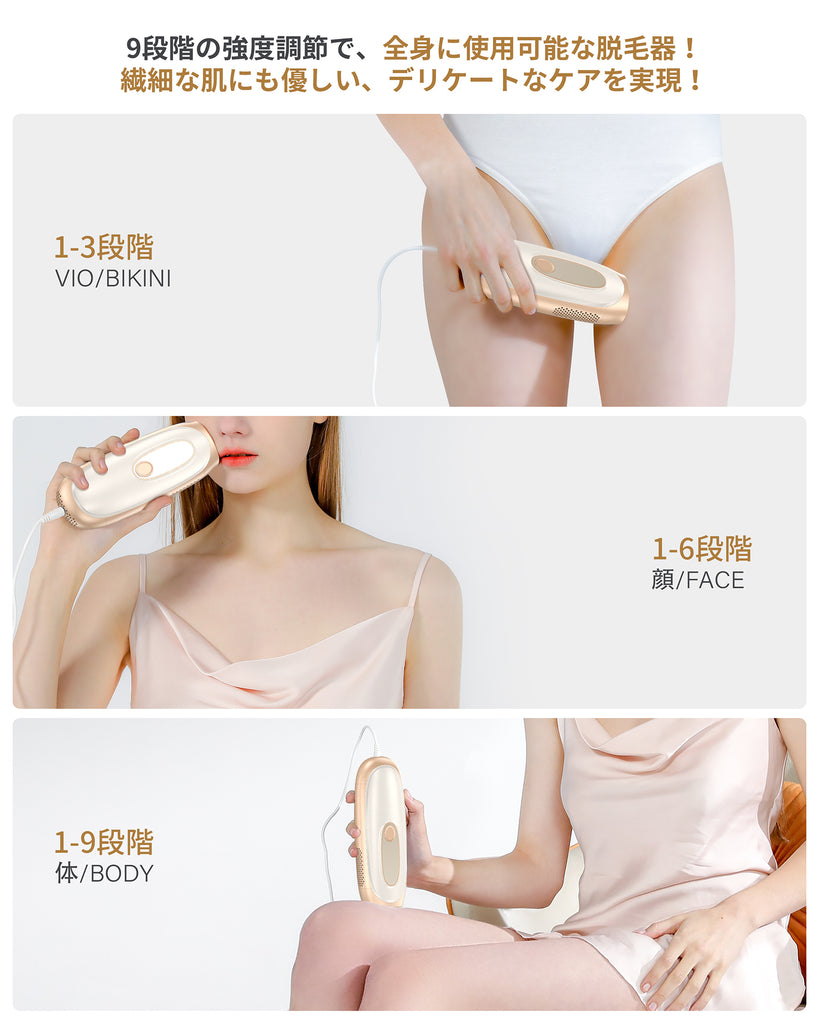 9段階の強度調節で、全身に使用可能な脱毛器！
繊細な肌にも優しい、デリケートなケアを実現！

1-3段階
VIO/BIKINI

1-6段階
顔/FACE

1-9段階
体/BODY